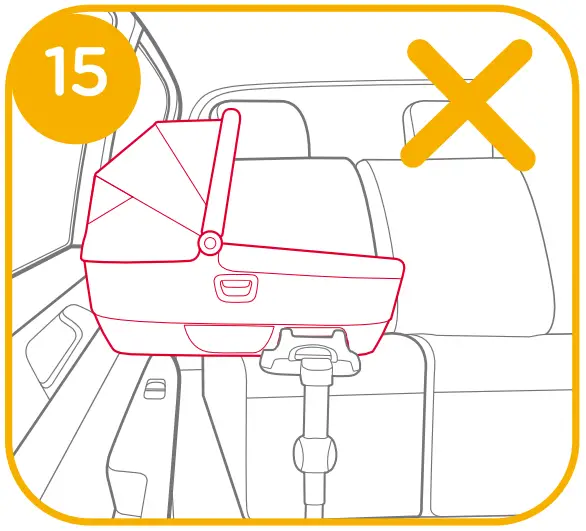 15