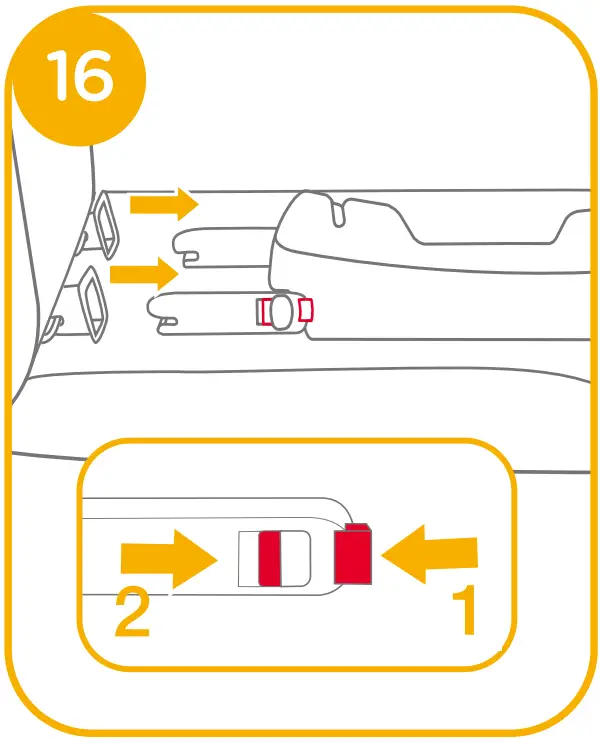 16

2

1