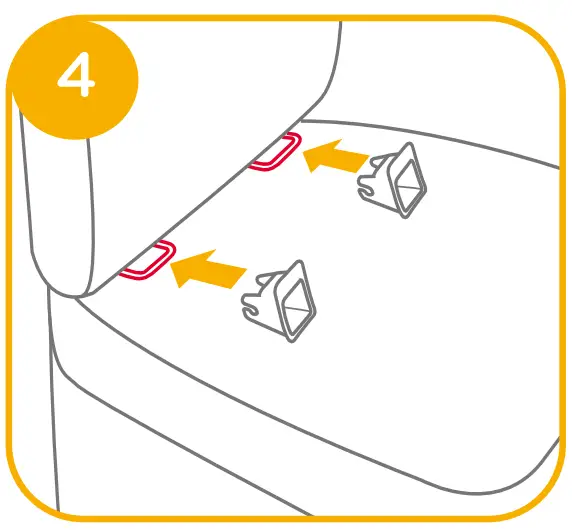 4