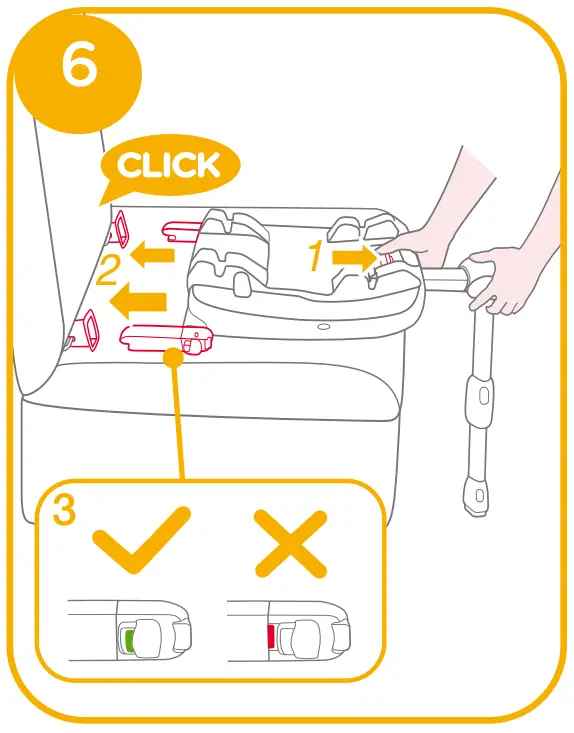 6

CLICK

2

1

3