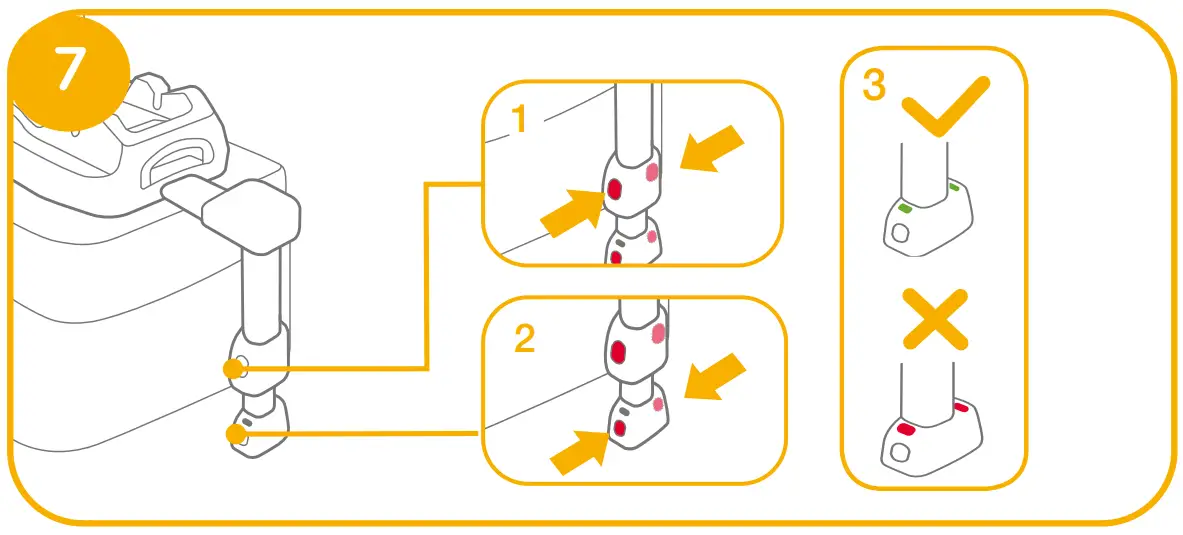 7

1

2

3