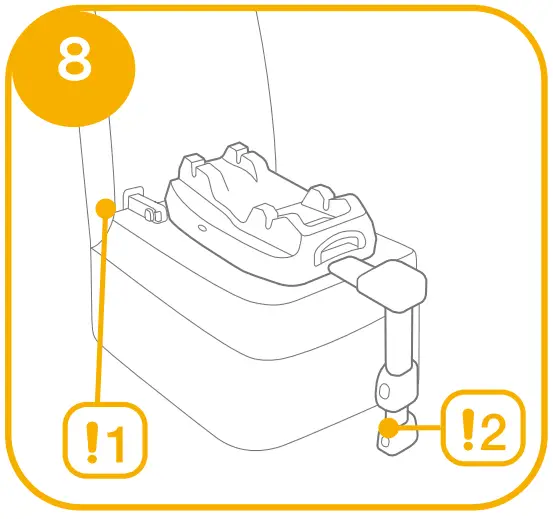 8

!1

!2