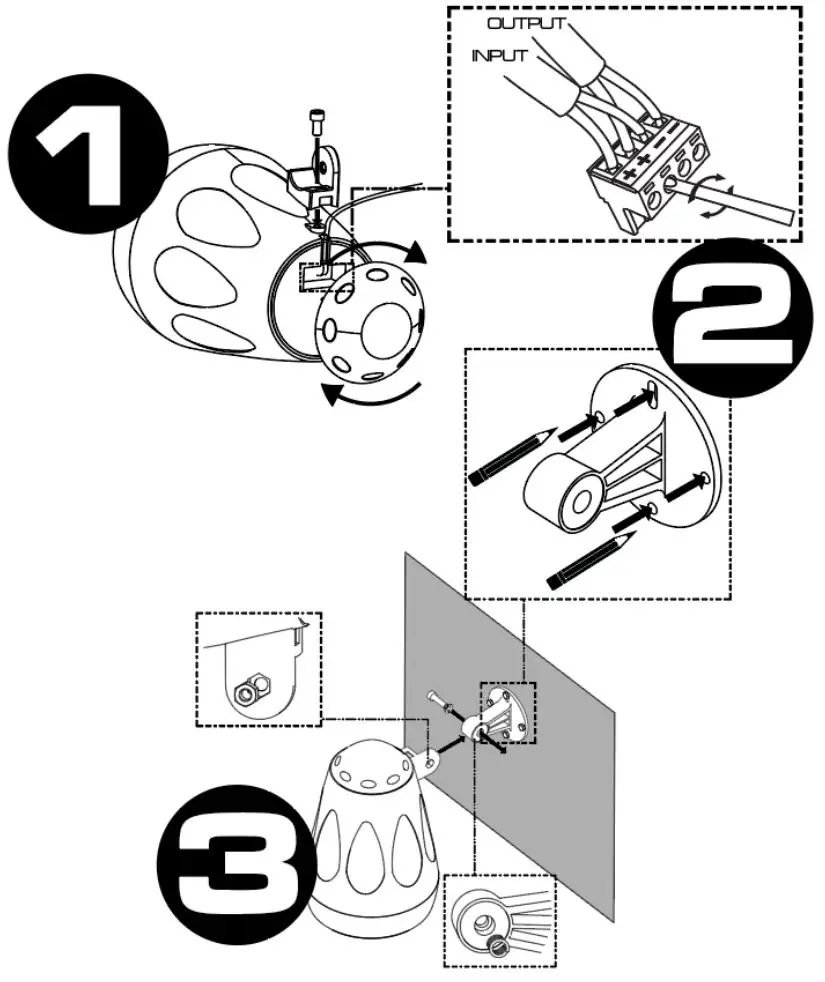 1

OUTPUT
INPUT

+ + - -

2

3