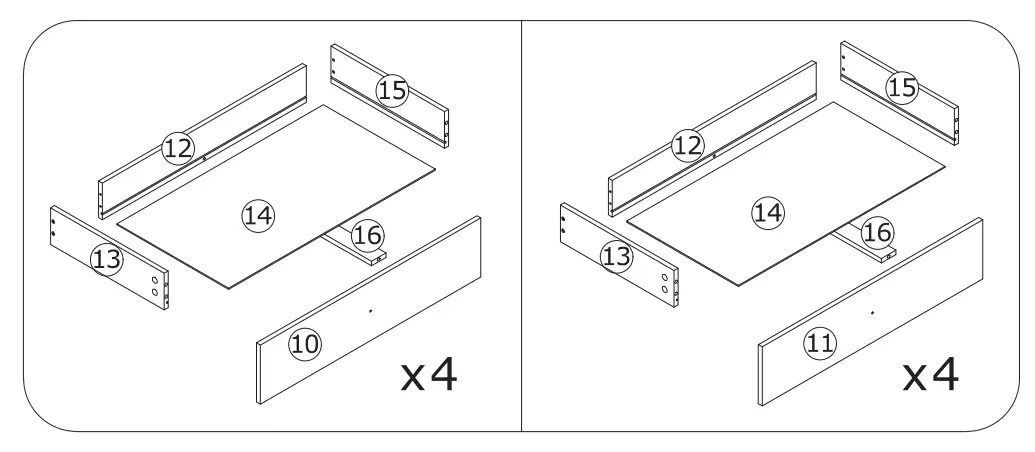 15
12
14
16
13
10
x4

15
12
14
16
13
11
x4