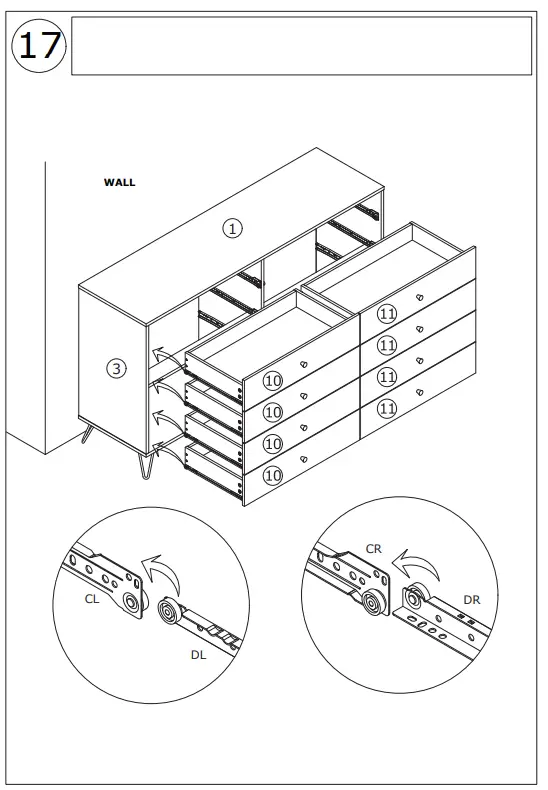 17

WALL

1

3

11

11

11

11

10

10

10

10

CL

DL

CR

DR