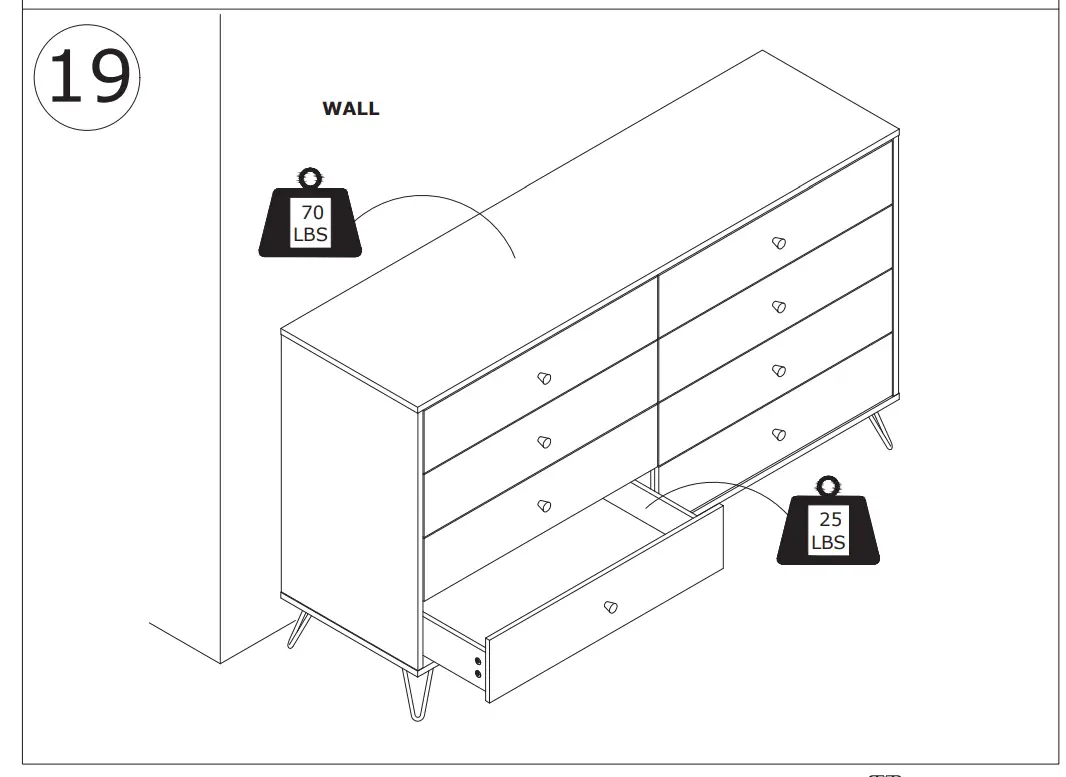 19

WALL

70
LBS

25
LBS