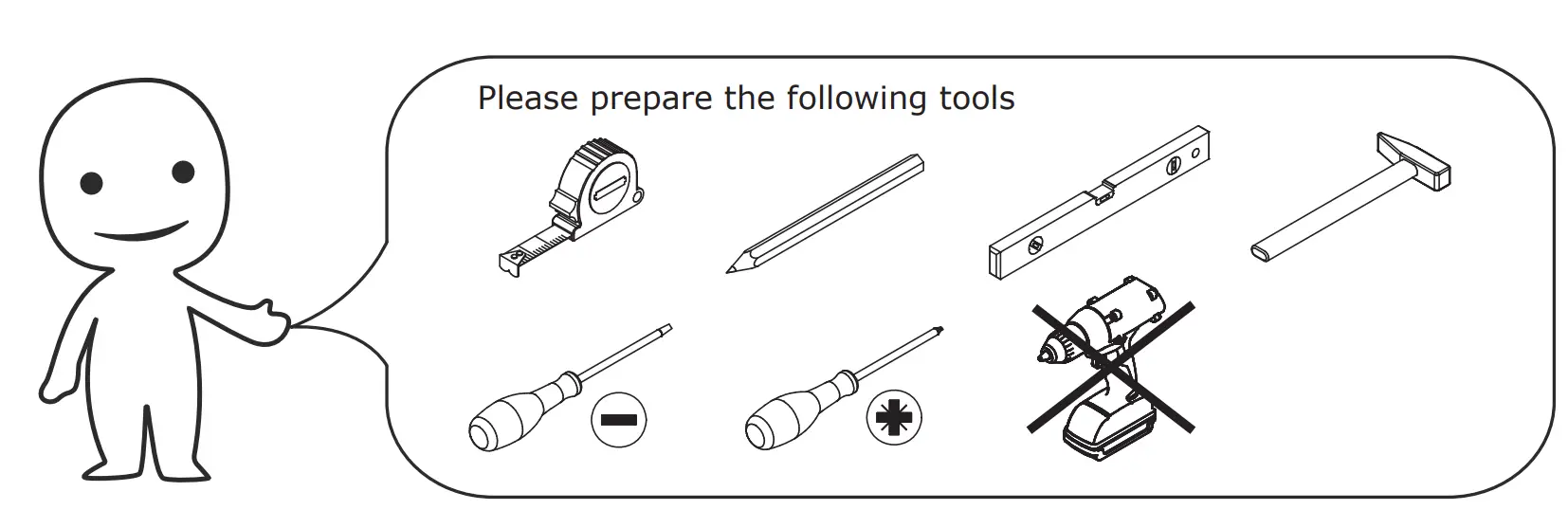 Please prepare the following tools