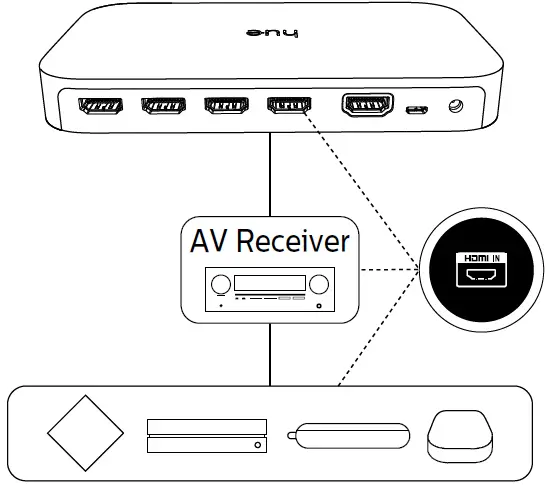 hue

AV Receiver

HDMI IN