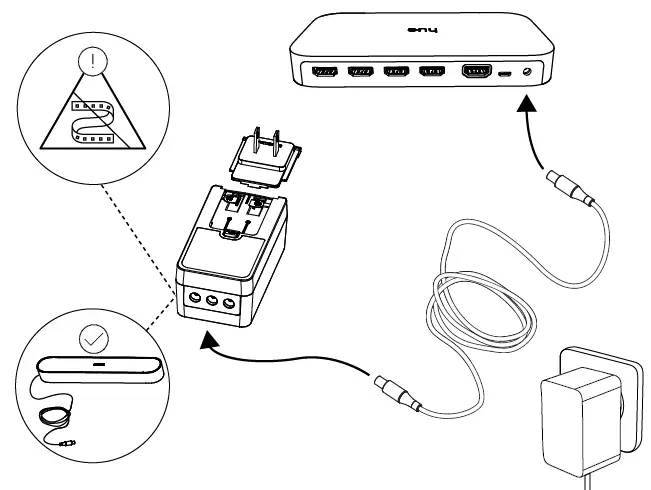 hue