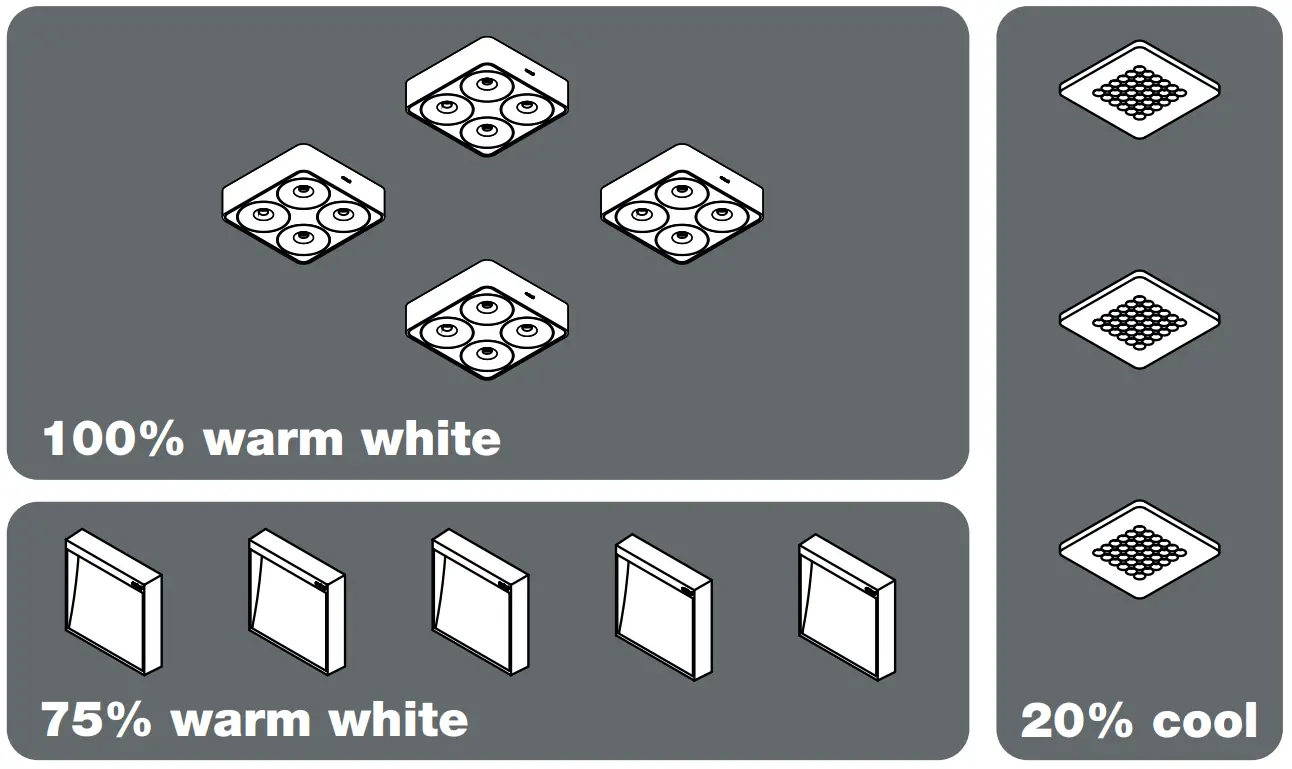 100% warm white

75% warm white

20% cool