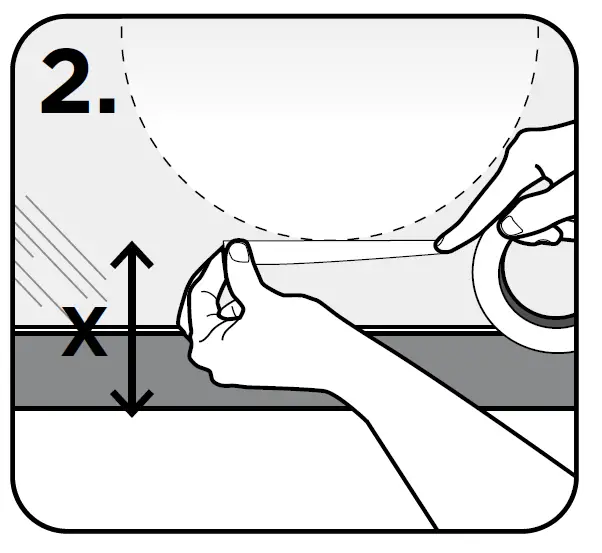 2.

X