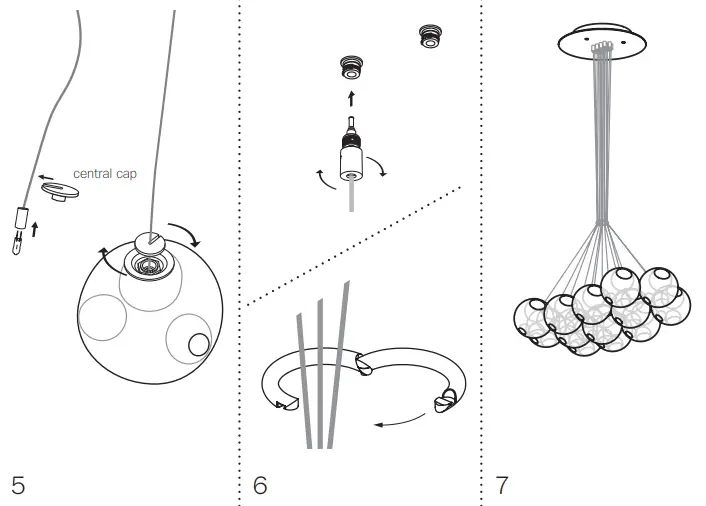 central cap

5

6

7