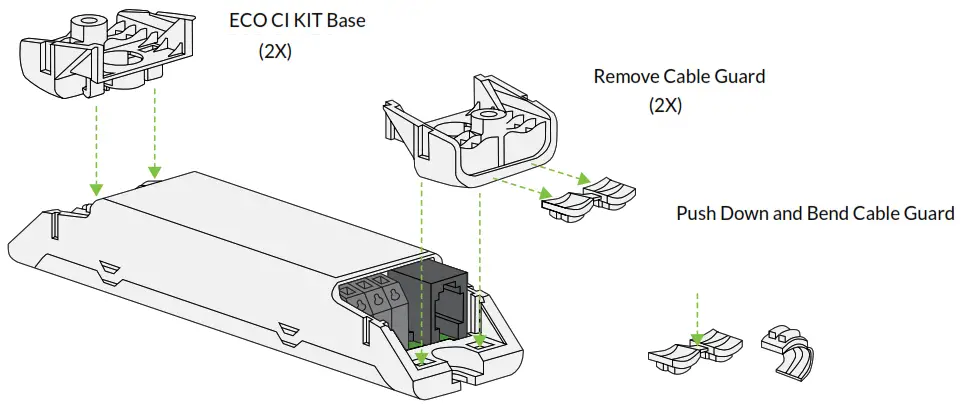 ECO CI KIT Base
(2X)

Remove Cable Guard
(2X)

Push Down and Bend Cable Guard