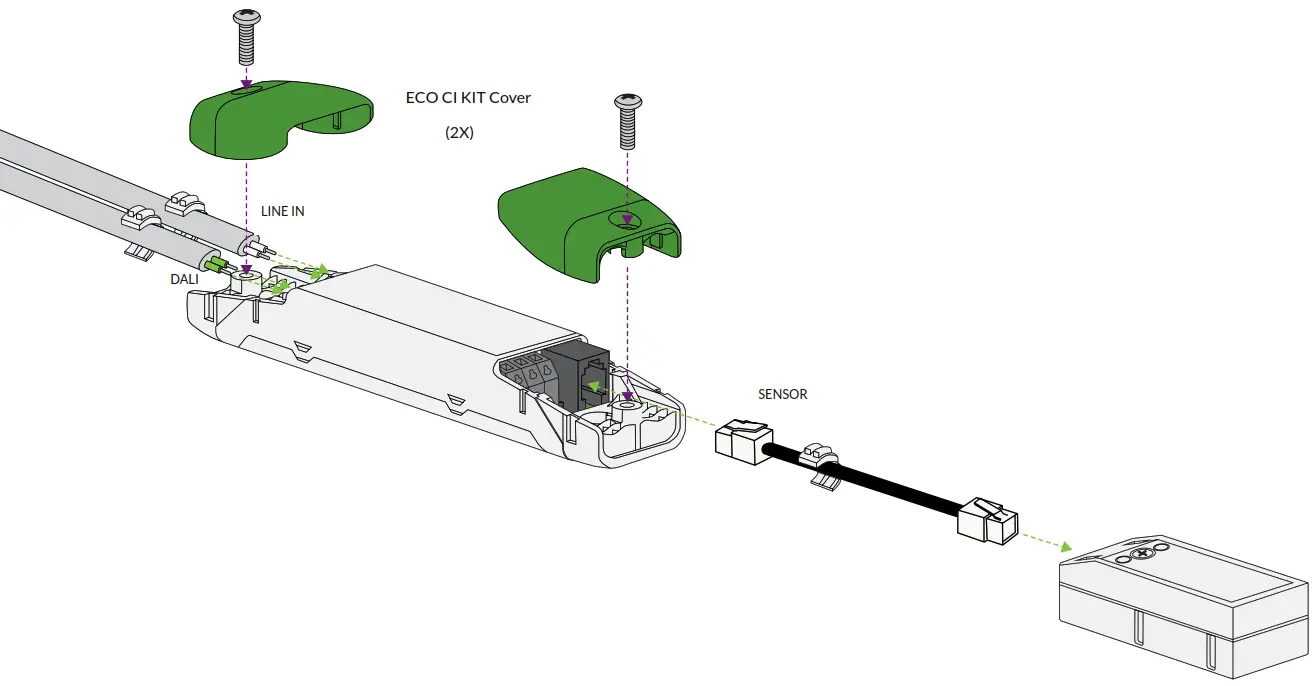 ECO CI KIT Cover

(2X)

LINE IN

DALI

SENSOR