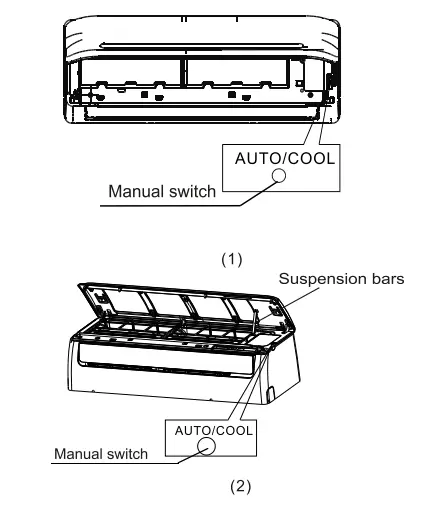 AUTO/COOL

Manual switch

(1)

Suspension bars

AUTO/COOL

Manual switch

(2)