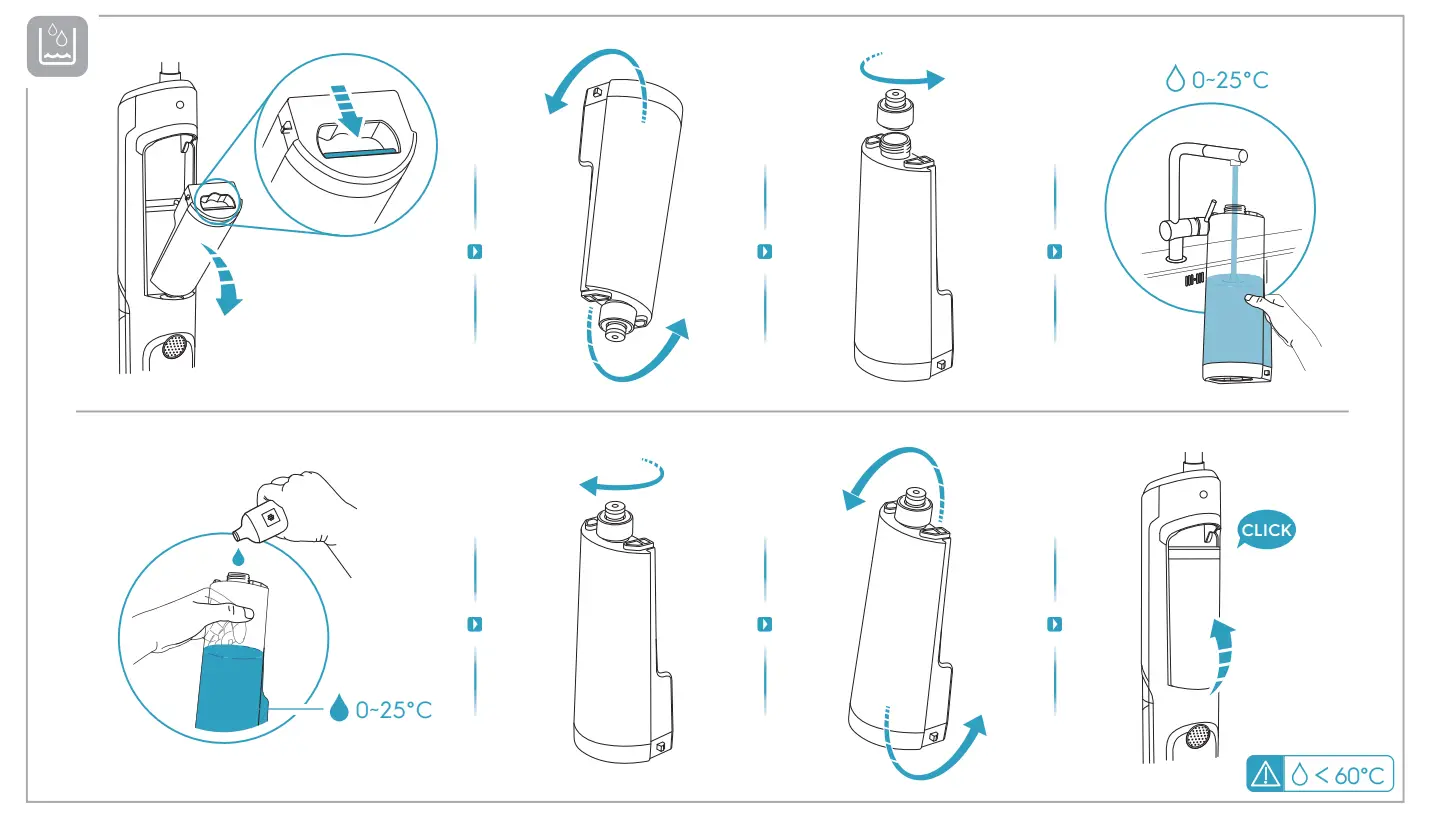 0~25°C

0~25°C

CLICK

< 60°C