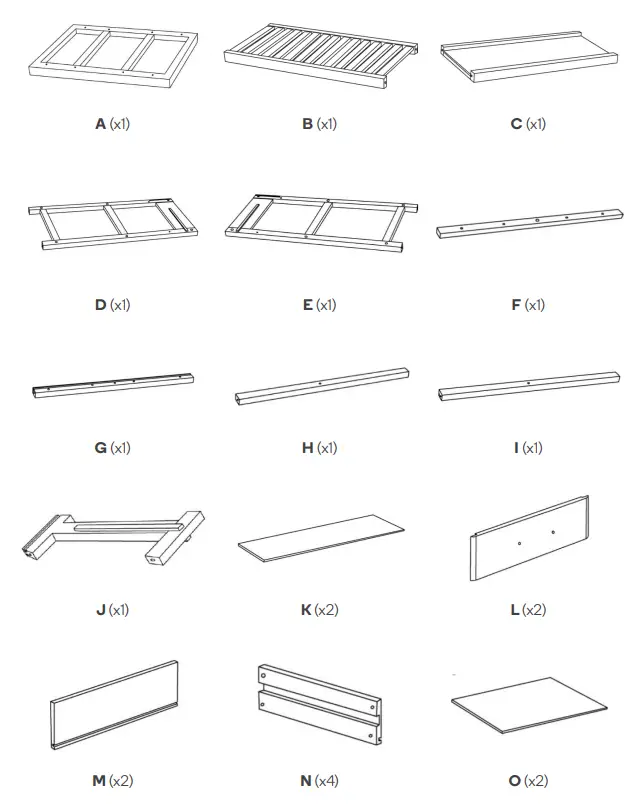 A (x1)

B (x1)

C (x1)

D (x1)

E (x1)

F (x1)

G (x1)

H (x1)

I (x1)

J (x1)

K (x2)

L (x2)

M (x2)

N (x4)

O (x2)