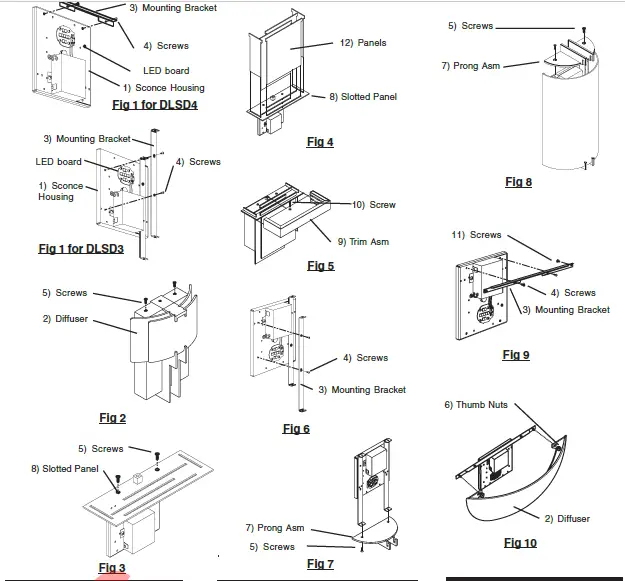 3) Mounting Bracket
4) Screws
LED board
1) Sconce Housing
Fig 1 for DLSD4

3) Mounting Bracket
LED board
4) Screws
1) Sconce Housing
Fig 1 for DLSD3

5) Screws
2) Diffuser
Fig 2

5) Screws
8) Slotted Panel
Fig 3

12) Panels
8) Slotted Panel
Fig 4

10) Screw
9) Trim Asm
Fig 5

4) Screws
3) Mounting Bracket
Fig 6

7) Prong Asm
5) Screws
Fig 7

5) Screws
7) Prong Asm
Fig 8

11) Screws
4) Screws
3) Mounting Bracket
Fig 9

6) Thumb Nuts
2) Diffuser
Fig 10