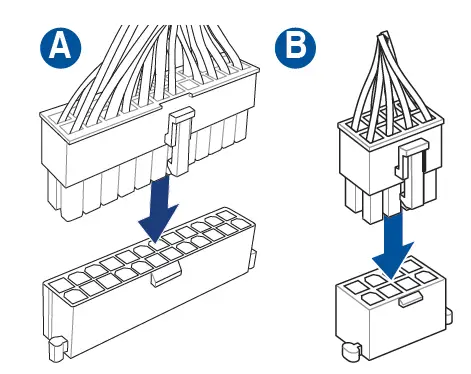 A

B