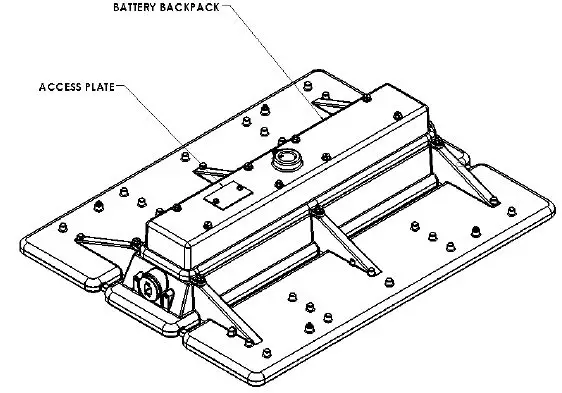 BATTERY BACKPACK

ACCESS PLATE