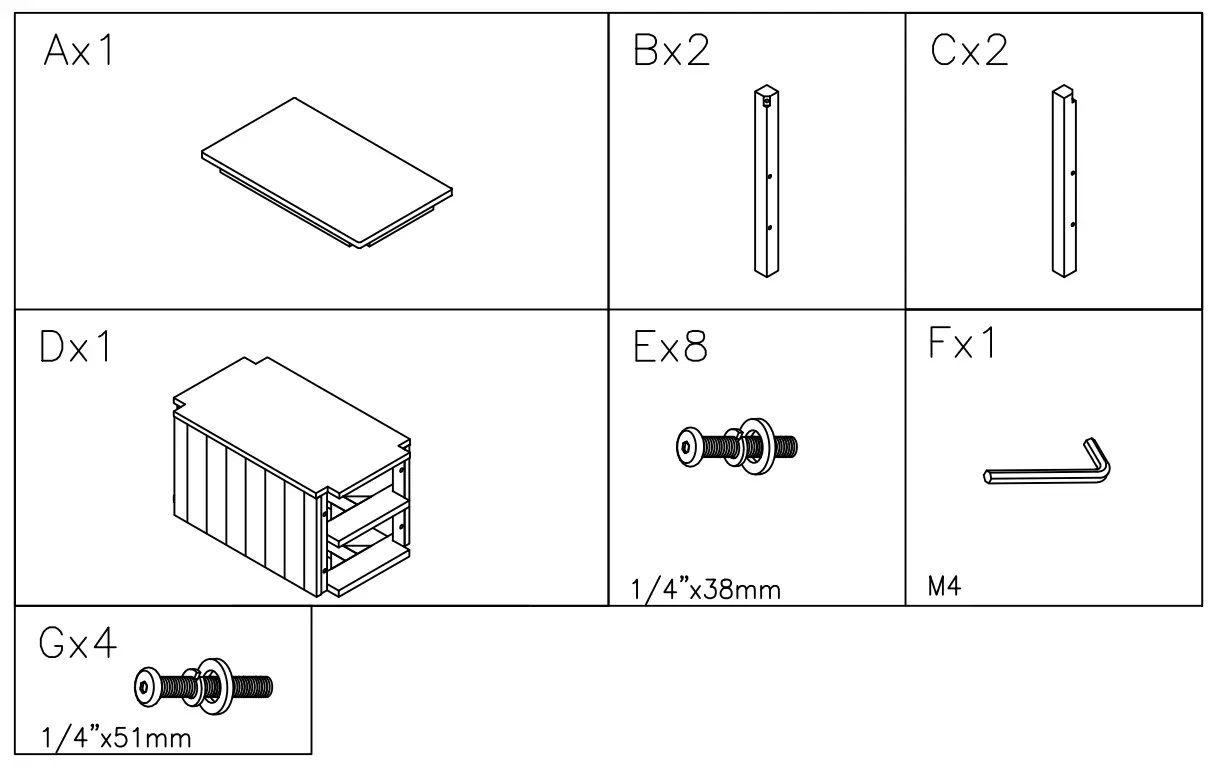 Ax1

Bx2

Cx2

Dx1

Ex8

1/4"x38mm

Fx1

M4

Gx4

1/4"x51mm