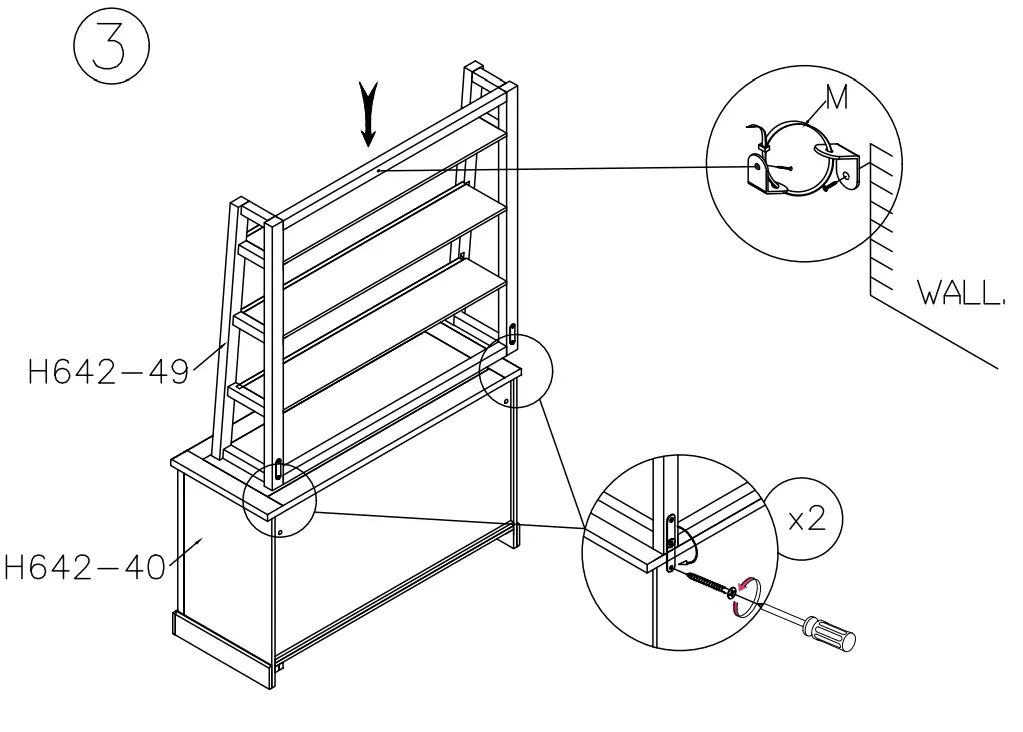 3

M

WALL.

H642-49

H642-40

x2