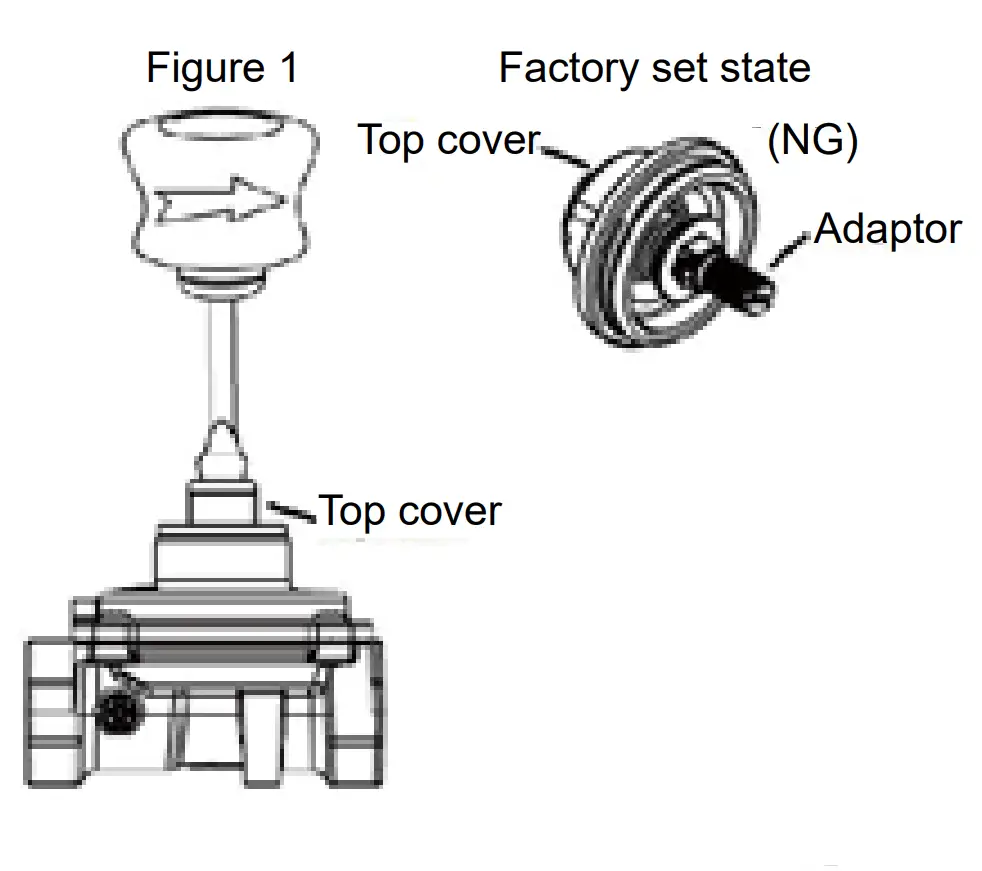 Figure 1

Factory set state

Top cover

(NG)

Adaptor

Top cover