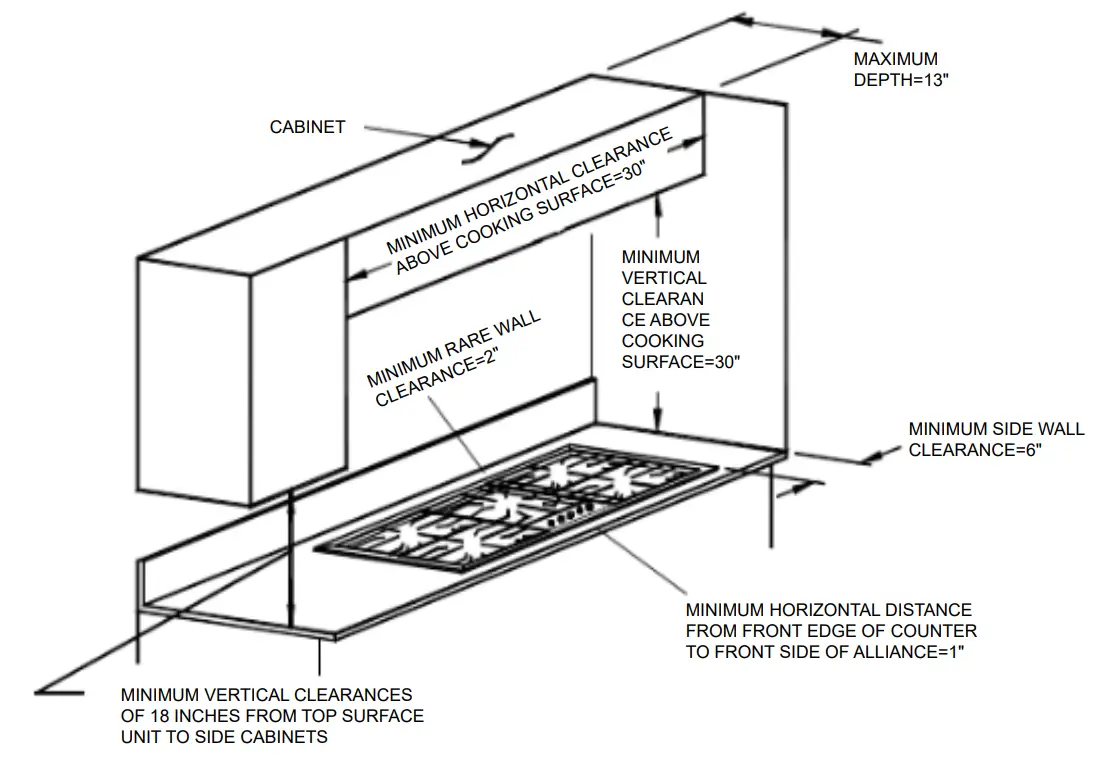 MAXIMUM
DEPTH=13"

CABINET

MINIMUM HORIZONTAL CLEARANCE
ABOVE COOKING SURFACE=30"

MINIMUM
VERTICAL
CLEARAN
CE ABOVE
COOKING
SURFACE=30"

MINIMUM RARE WALL
CLEARANCE=2"

MINIMUM SIDE WALL
CLEARANCE=6"

MINIMUM HORIZONTAL DISTANCE
FROM FRONT EDGE OF COUNTER
TO FRONT SIDE OF ALLIANCE=1"

MINIMUM VERTICAL CLEARANCES
OF 18 INCHES FROM TOP SURFACE
UNIT TO SIDE CABINETS