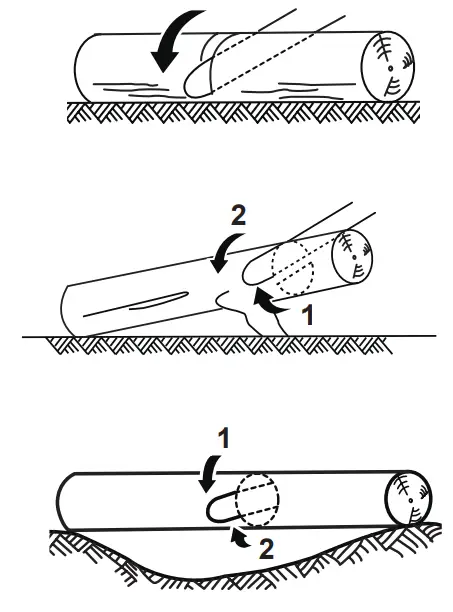 2

1

1

2