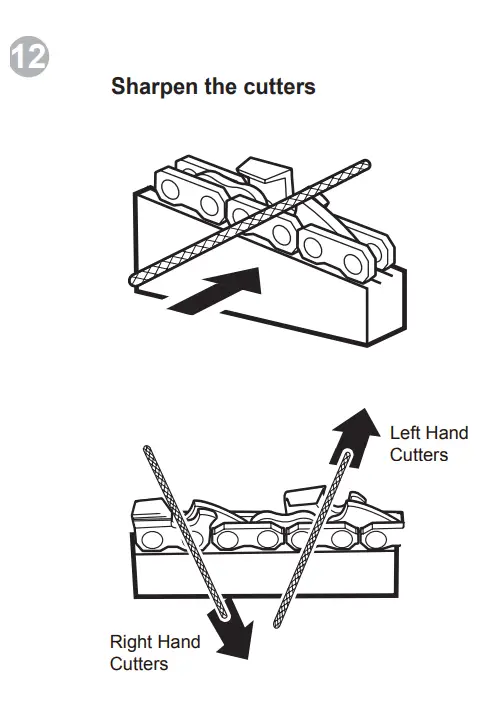 12

Sharpen the cutters

Left Hand Cutters

Right Hand Cutters