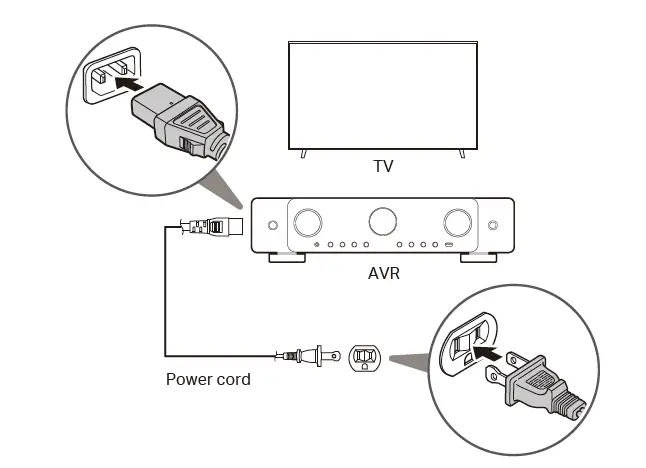 TV

AVR

Power cord