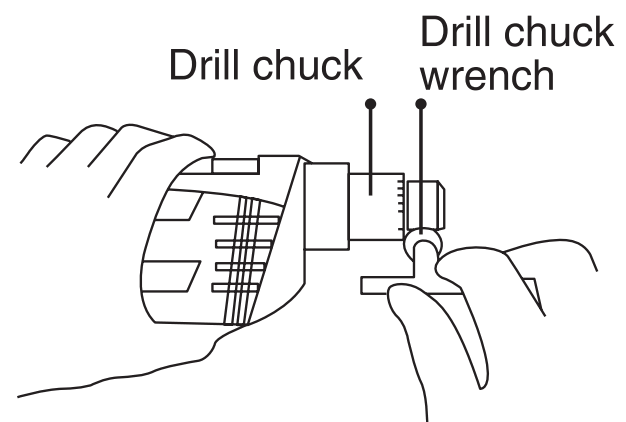 Drill chuck

Drill chuck wrench