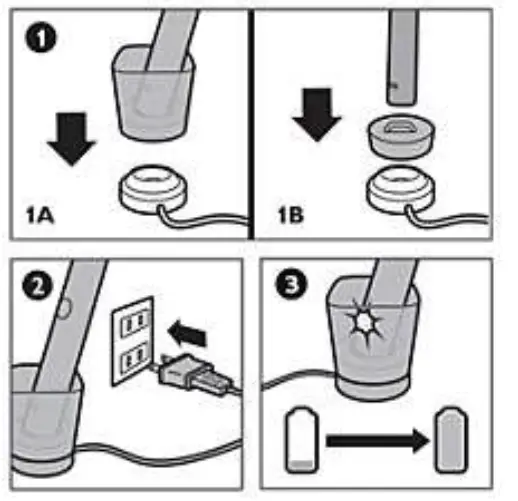 1
1A
1B
2
3