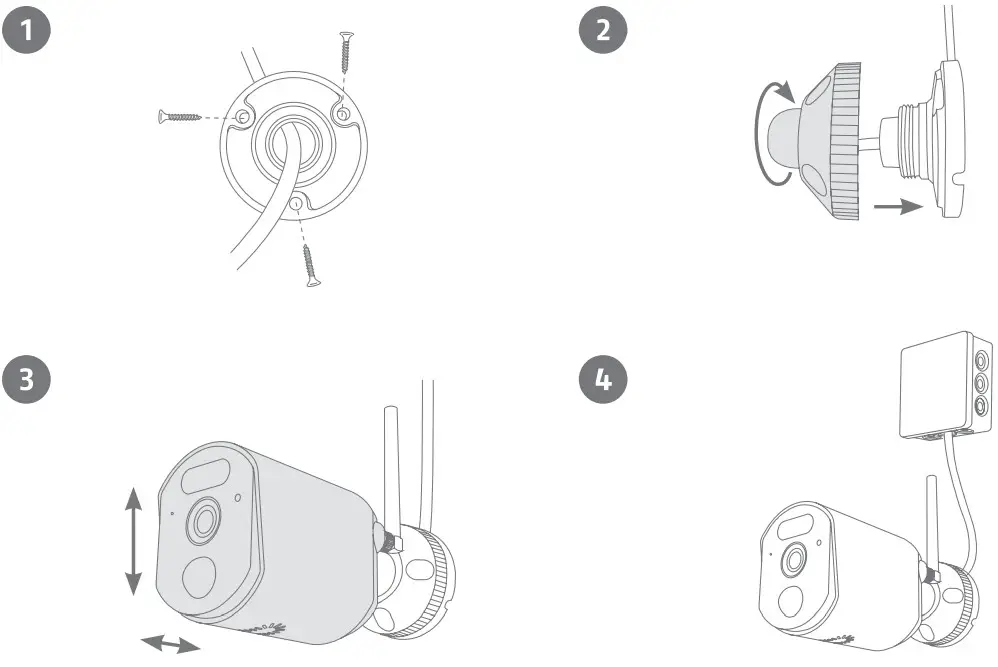 1

2

3

4