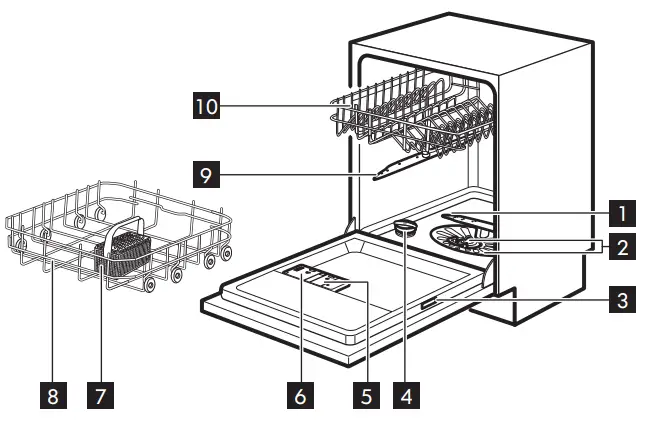 10
9
1
2
3
8
7
6
5
4