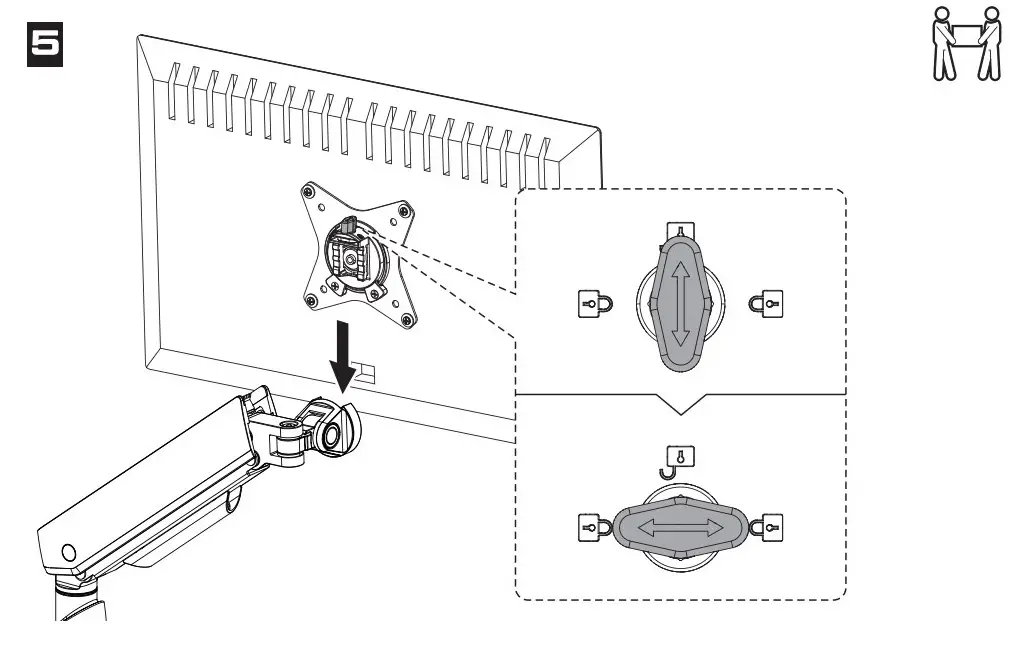 5