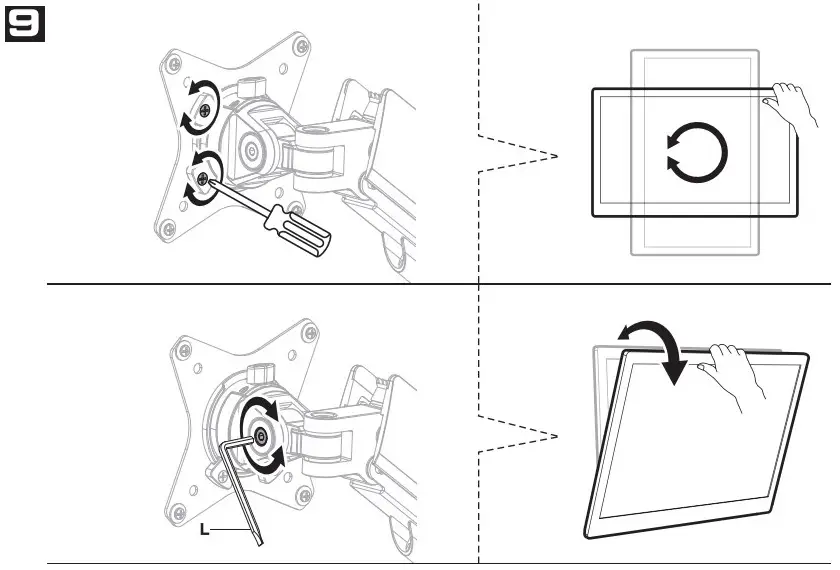 9

L