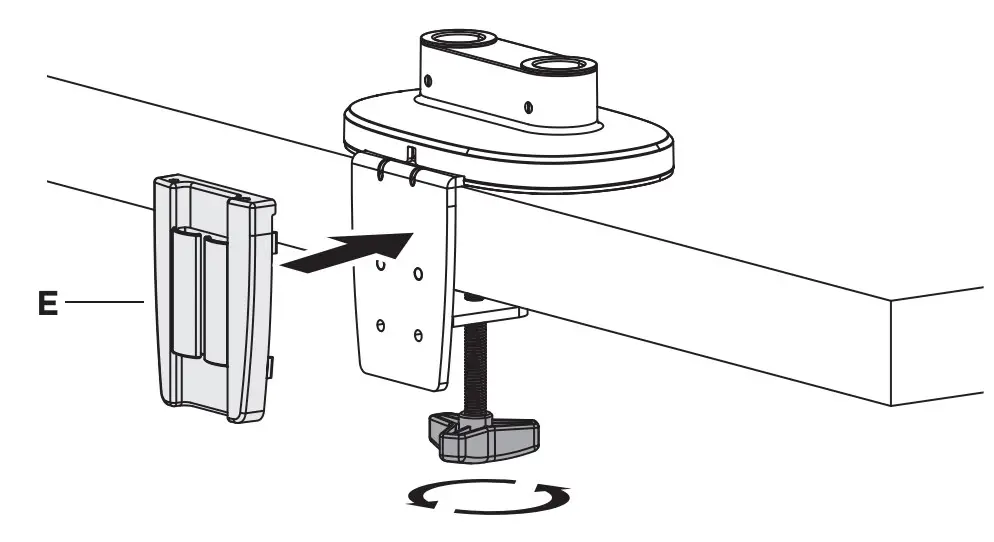 E