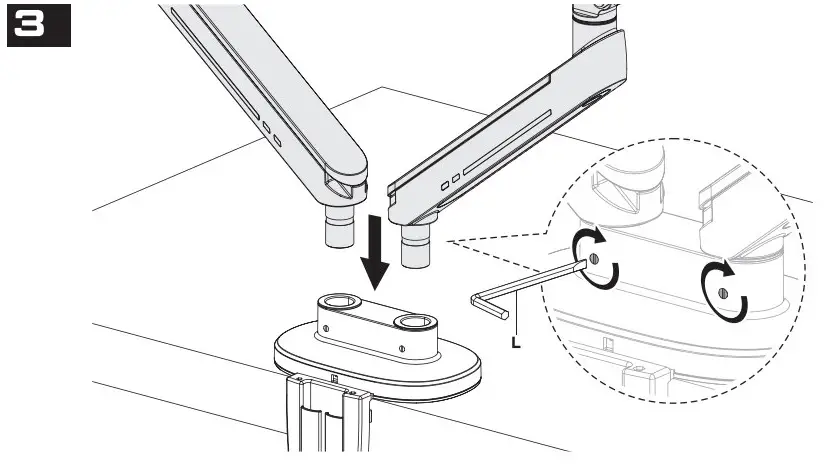 3

L