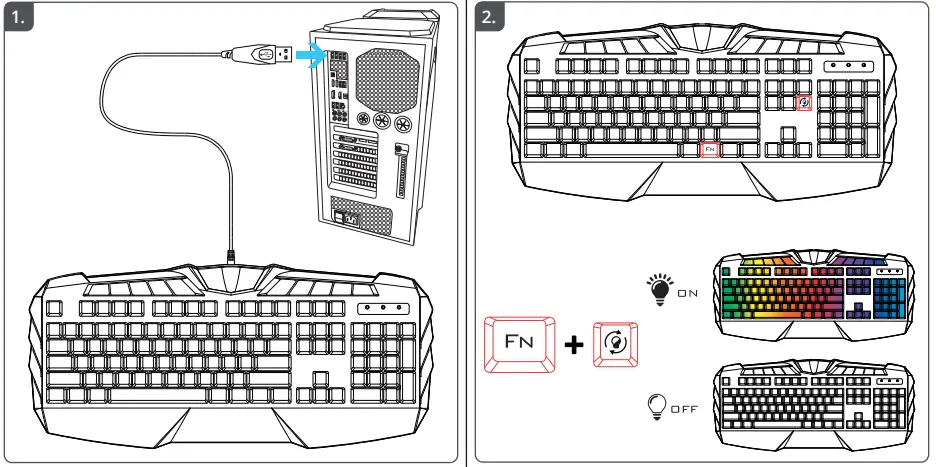 1.

2.

FN

FN

+

ON

OFF