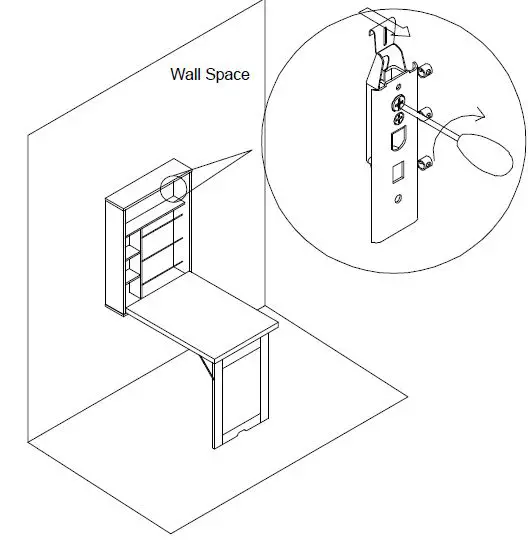 Wall Space