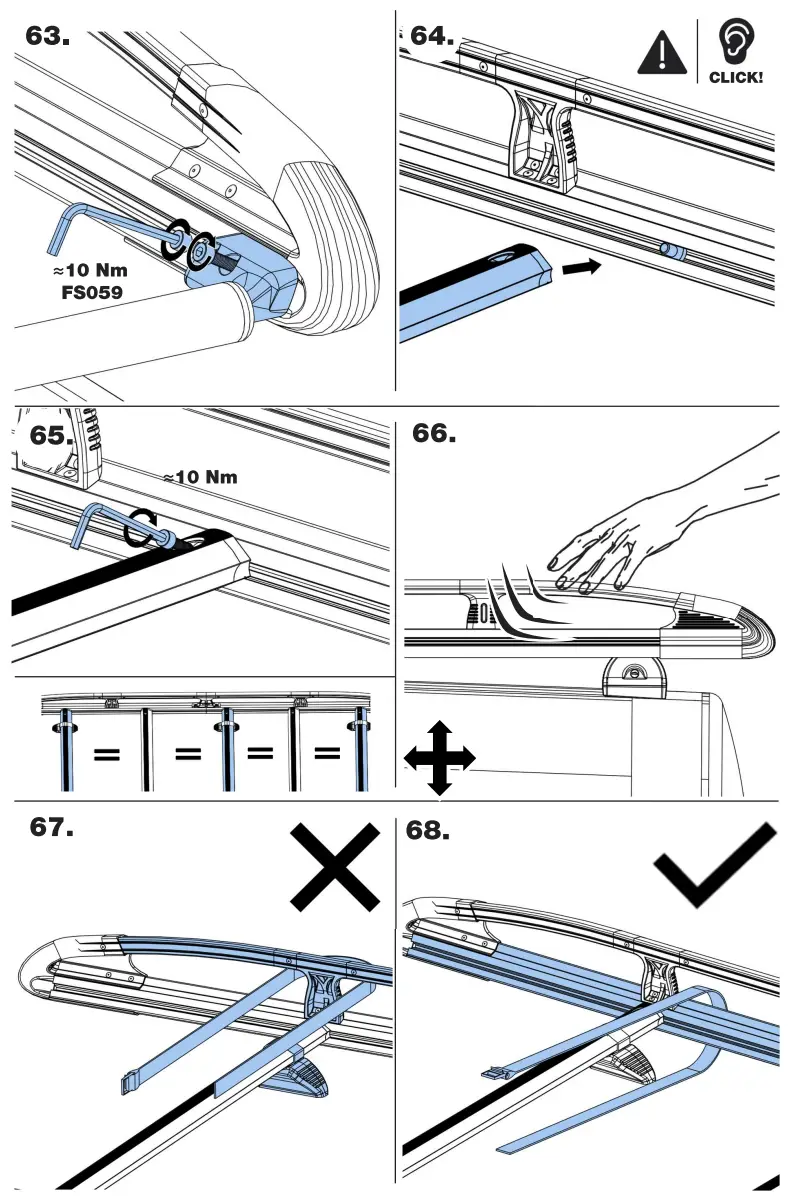 63.

≈10 Nm
FS059

64.

CLICK!

65.

≈10 Nm

=
=
=
=

66.

67.

68.