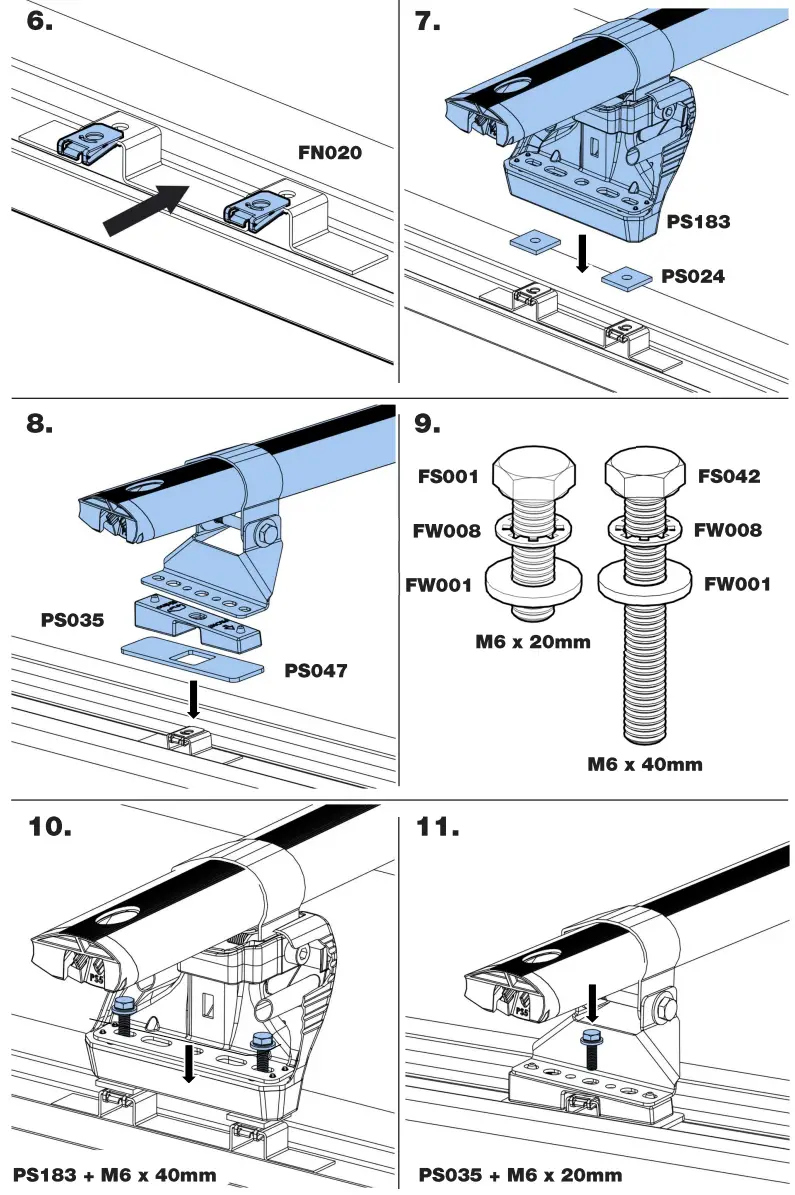 6.

FN020

7.

PS183

PS024

8.

PS035

PS047

9.

FS001

FW008

FW001

M6 x 20mm

FS042

FW008

FW001

M6 x 40mm

10.

PSS

PS183 + M6 x 40mm

11.

PSS

PS035 + M6 x 20mm