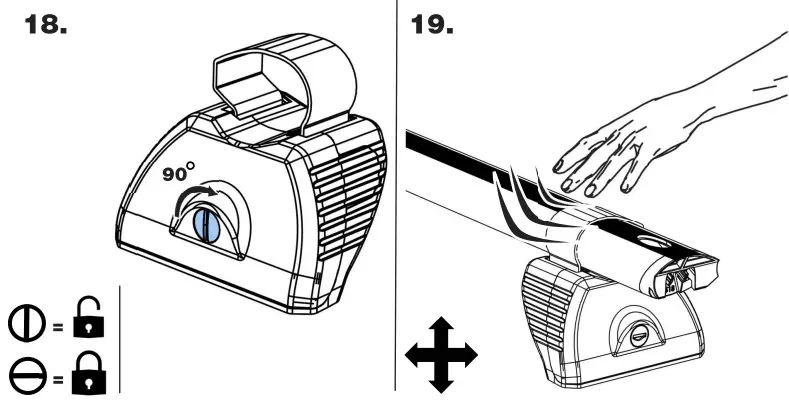 18.

90°

=

=

19.