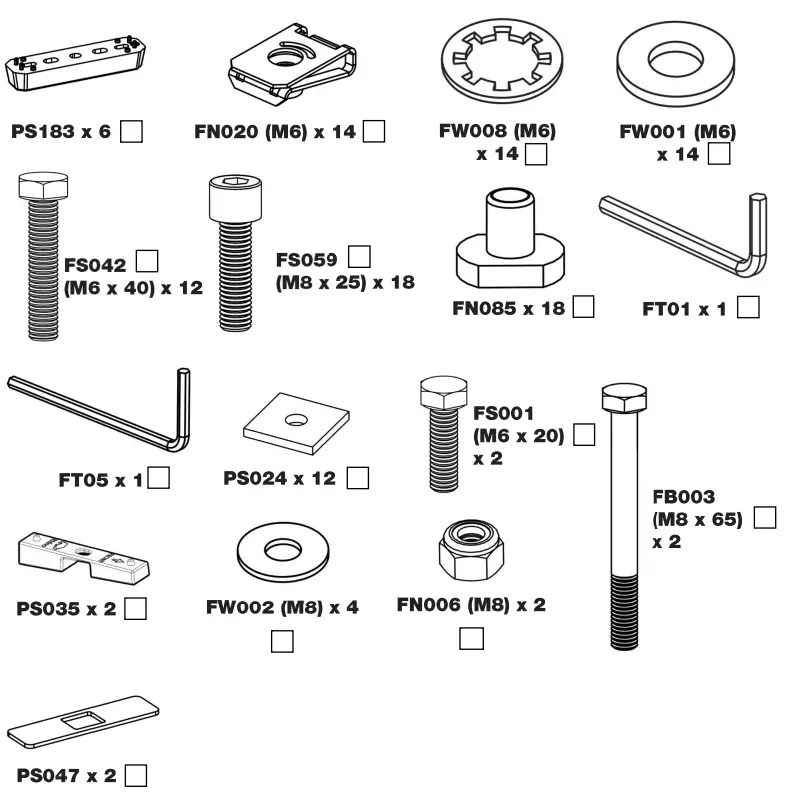 PS183 x 6

FN020 (M6) x 14

FW008 (M6) x 14

FW001 (M6) x 14

FS042 (M6 x 40) x 12

FS059 (M8 x 25) x 18

FN085 x 18

FT01 x 1

FT05 x 1

PS024 x 12

FS001 (M6 x 20) x 2

FB003 (M8 x 65) x 2

PS035 x 2

FW002 (M8) x 4

FN006 (M8) x 2

PS047 x 2