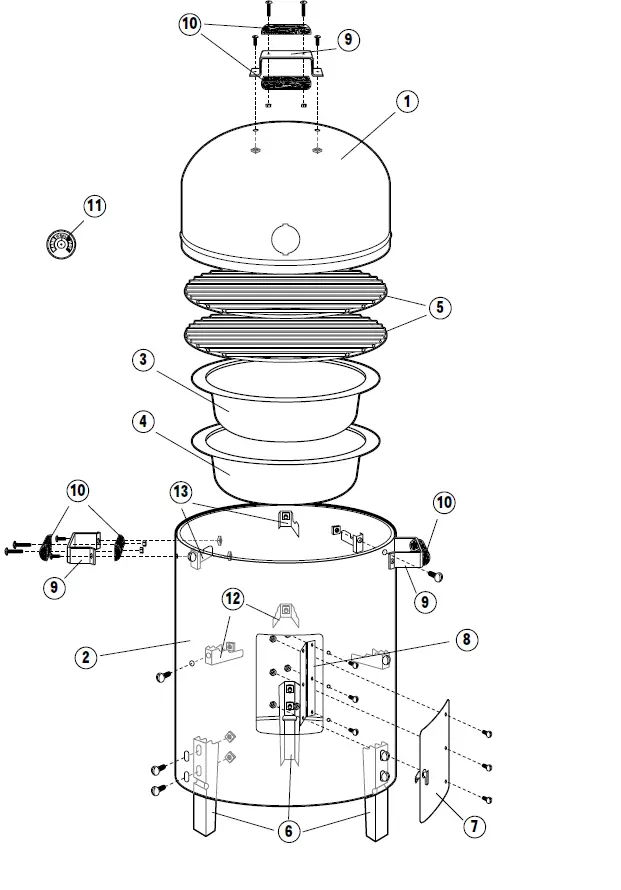 10
9
1
11
5
3
4
10
13
10
9
9
12
2
8
6
7