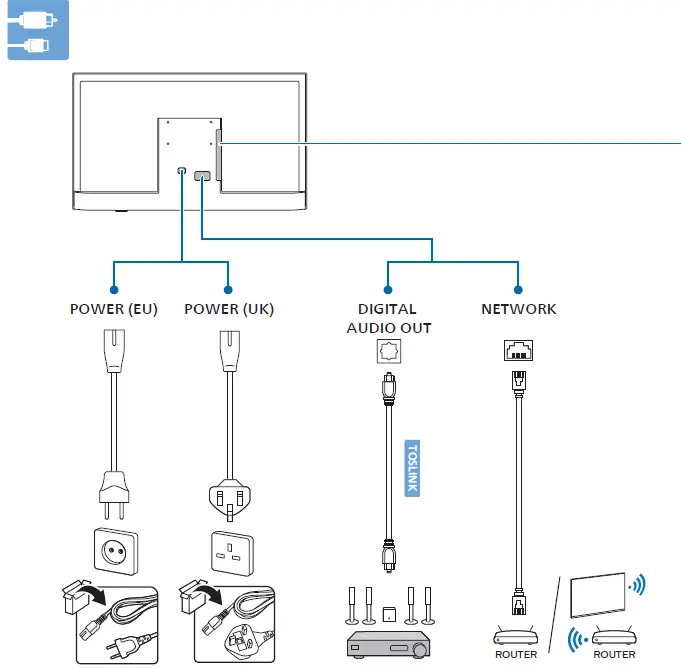 POWER (EU)
POWER (UK)
DIGITAL AUDIO OUT
NETWORK
TOSLINK
ROUTER
ROUTER