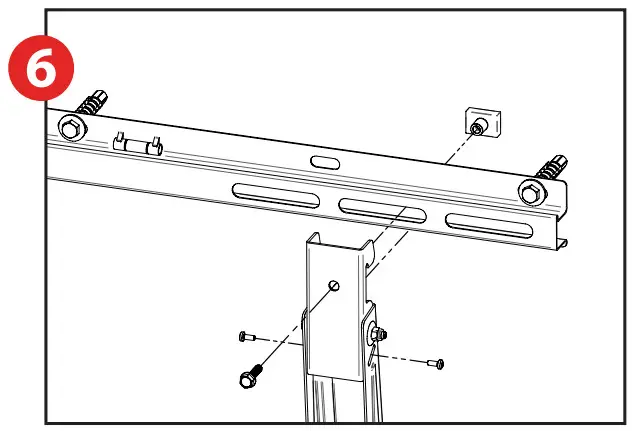 6