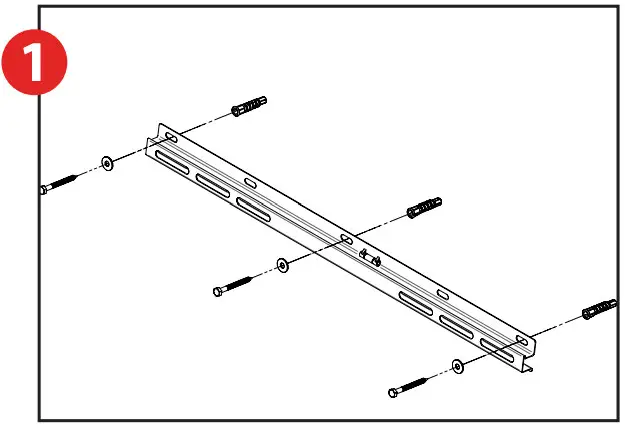 1