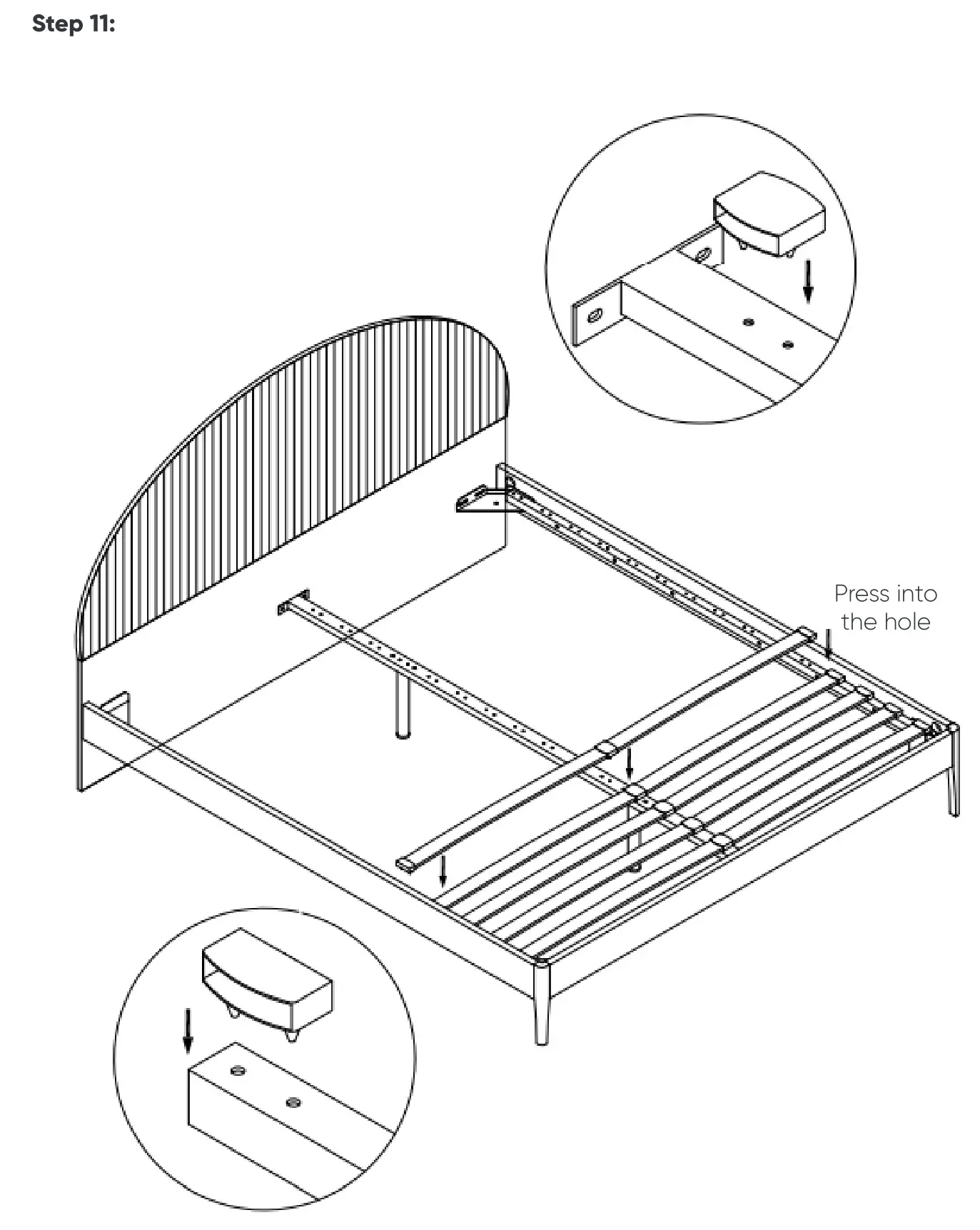 Step 11:

Press into the hole